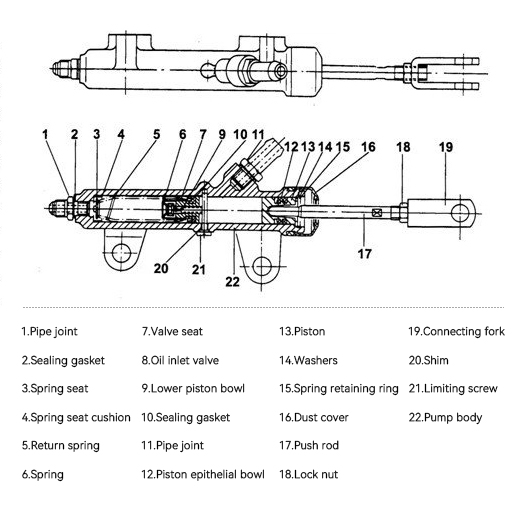 1 2 3 4 5 6 7 9 10 11 12 13 14 15 16 18 19

17

20 21 22

1.Pipe joint
2.Sealing gasket
3.Spring seat
4.Spring seat cushion
5.Return spring
6.Spring

7.Valve seat
8.Oil inlet valve
9.Lower piston bowl
10.Sealing gasket
11.Pipe joint
12.Piston epithelial bowl

13.Piston
14.Washers
15.Spring retaining ring
16.Dust cover
17.Push rod
18.Lock nut

19.Connecting fork
20.Shim
21.Limiting screw
22.Pump body