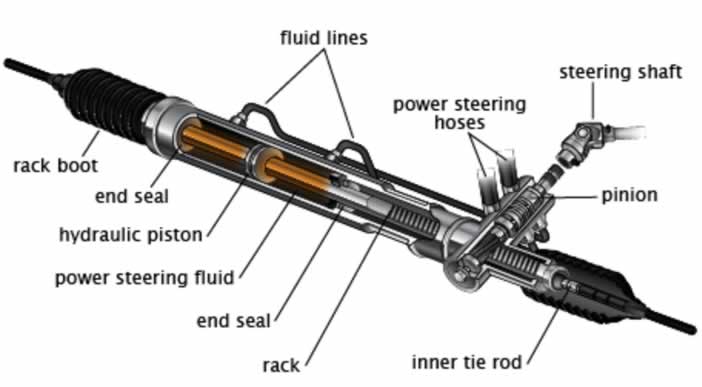 fluid lines

steering shaft

power steering hoses

rack boot

end seal

pinion

hydraulic piston

power steering fluid

end seal

rack

inner tie rod