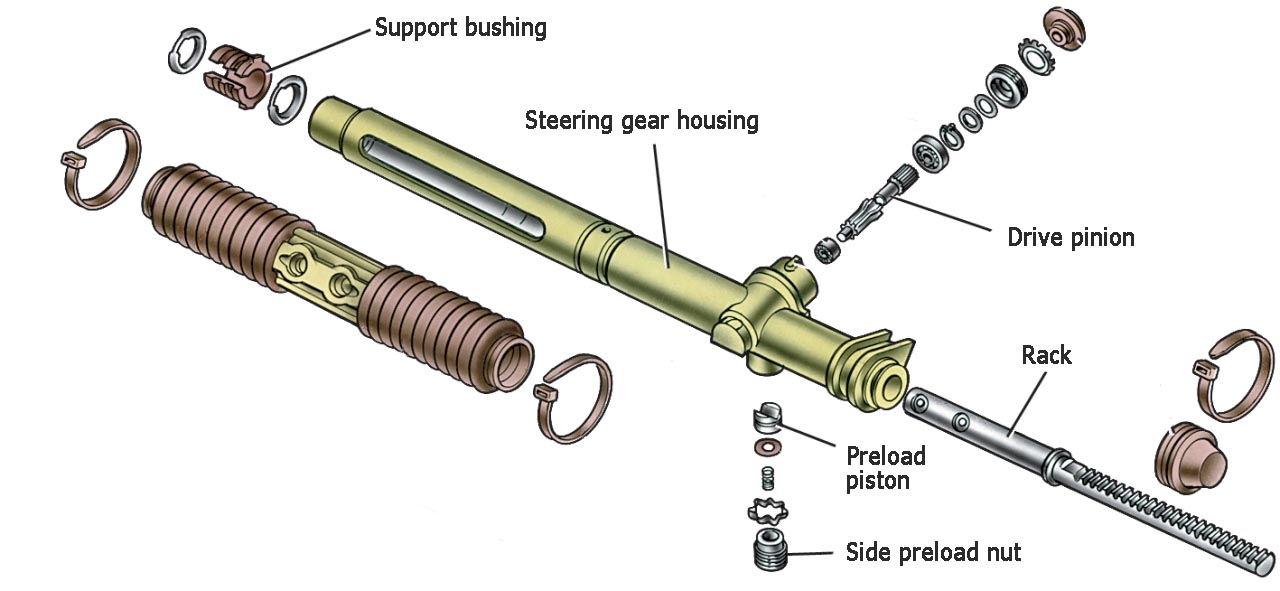 Support bushing

Steering gear housing

Drive pinion

Rack

Preload piston

Side preload nut