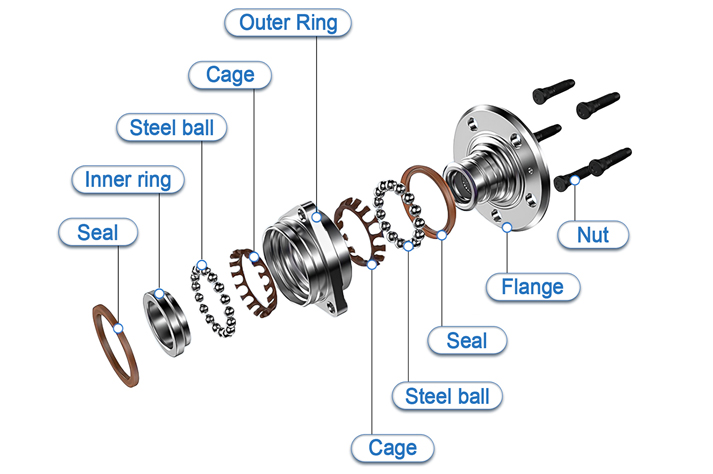 Outer Ring

Cage

Steel ball

Inner ring

Seal

Nut

Flange

Seal

Steel ball

Cage